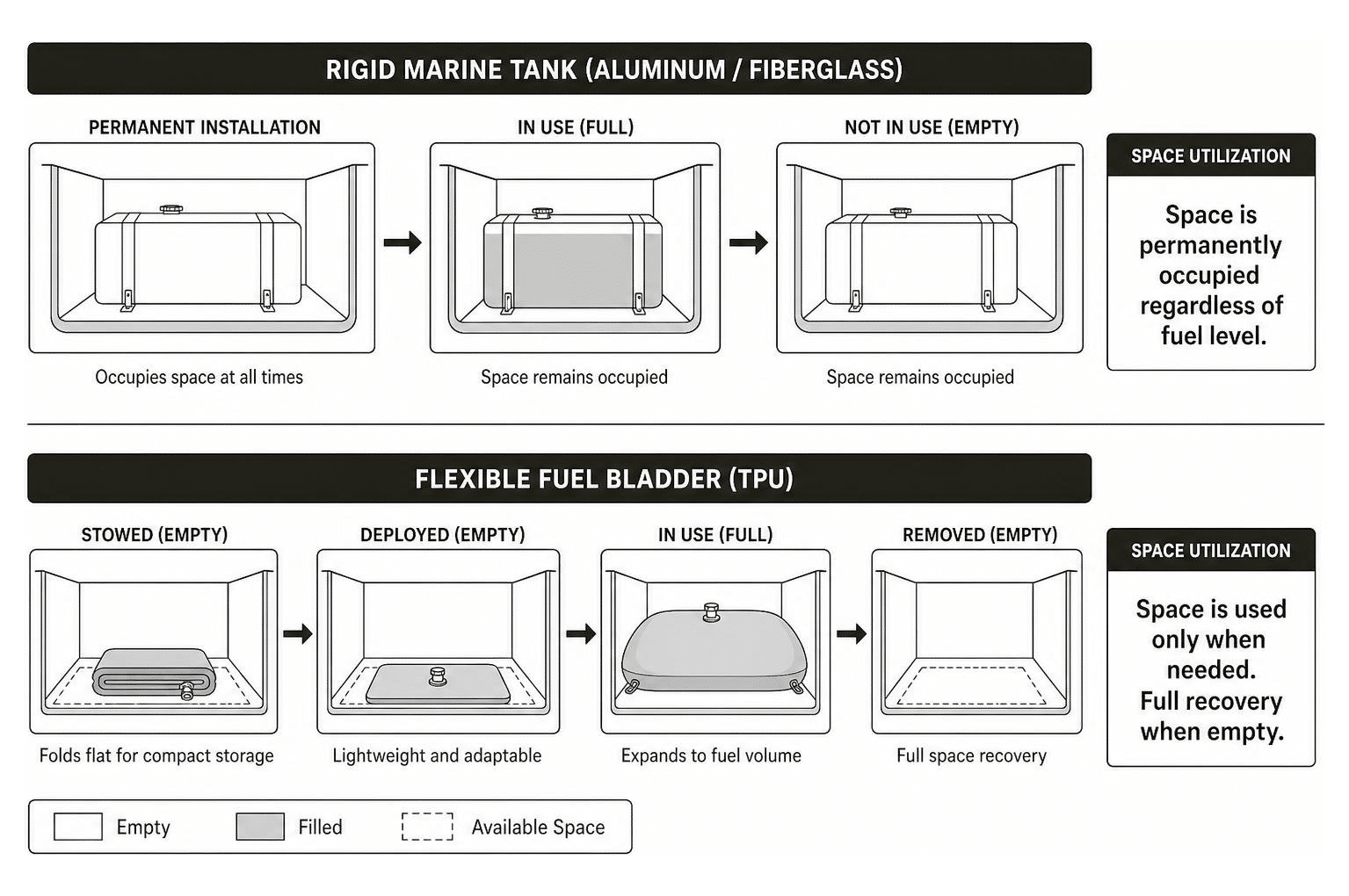 RIGID MARINE TANK (ALUMINUM / FIBERGLASS)

PERMANENT INSTALLATION

Occupies space at all times

IN USE (FULL)

Space remains occupied

NOT IN USE (EMPTY)

Space remains occupied

SPACE UTILIZATION

Space is permanently occupied regardless of fuel level.

FLEXIBLE FUEL BLADDER (TPU)

STOWED (EMPTY)

Folds flat for compact storage

DEPLOYED (EMPTY)

Lightweight and adaptable

IN USE (FULL)

Expands to fuel volume

REMOVED (EMPTY)

Full space recovery

SPACE UTILIZATION

Space is used only when needed. Full recovery when empty.

Empty Filled Available Space